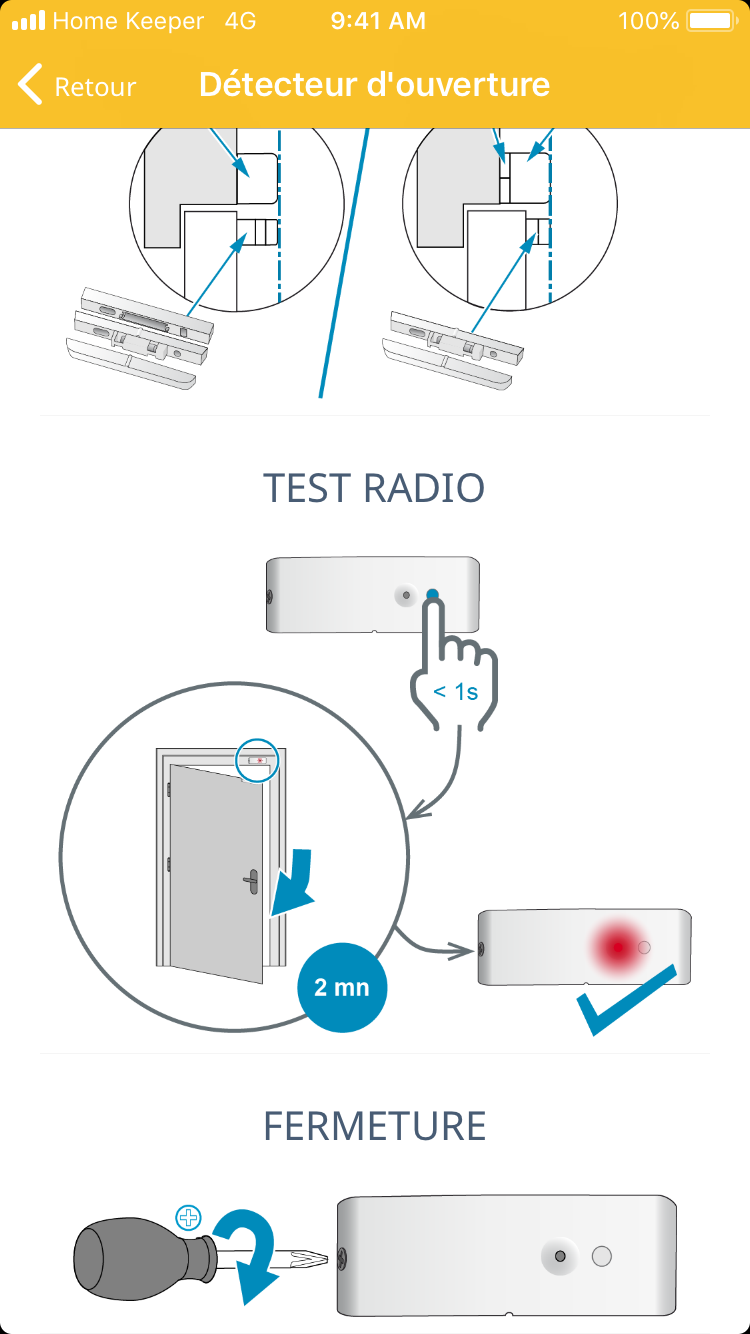 Home Keeper 4G 9:41 AM 100%

Retour Détecteur d'ouverture

TEST RADIO

< 1s

2 mn

FERMETURE